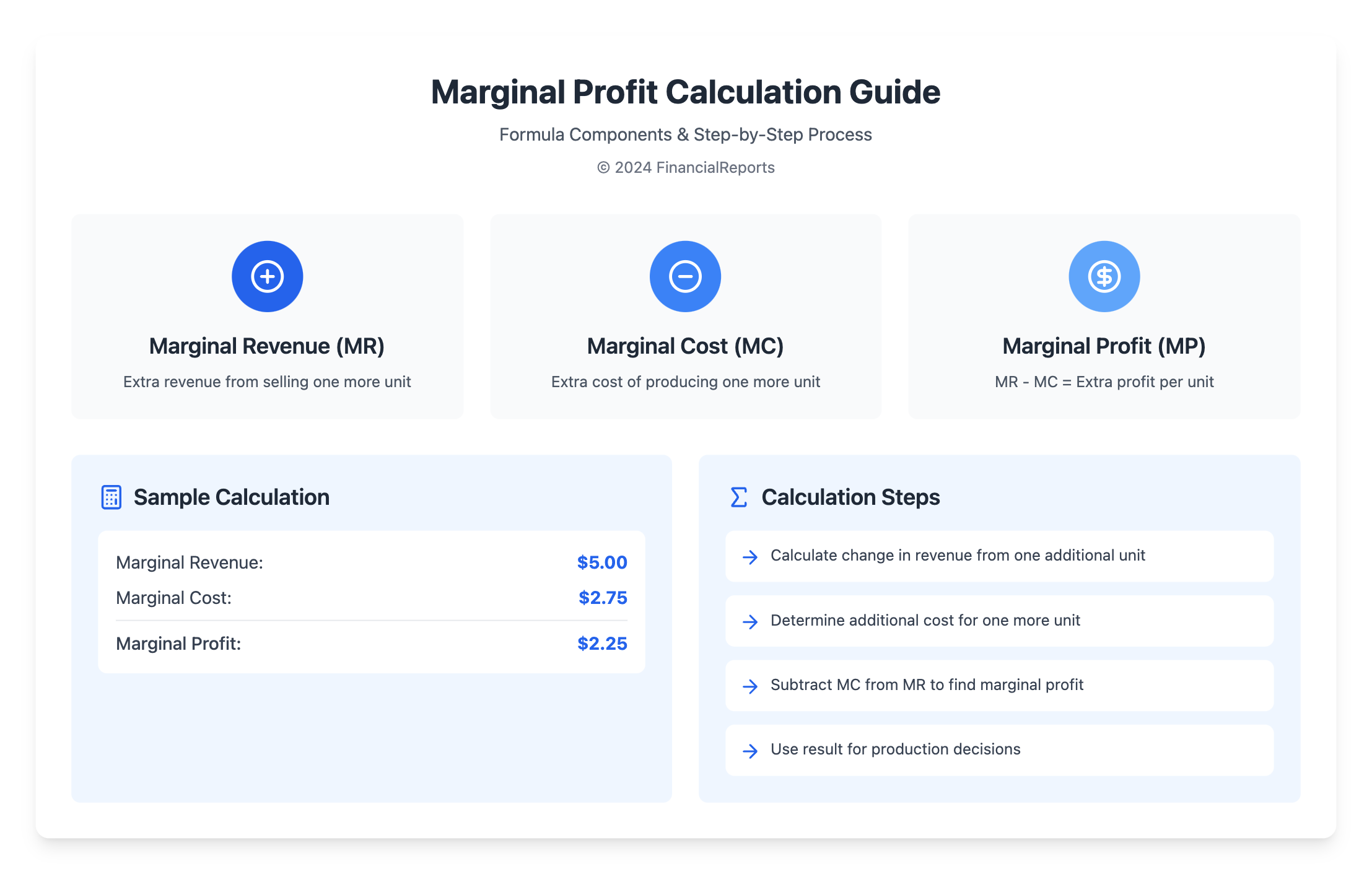 Marginal Profit Calculation Guide

Formula Components & Step-by-Step Process

© 2024 FinancialReports

Marginal Revenue (MR)

Extra revenue from selling one more unit

Marginal Cost (MC)

Extra cost of producing one more unit

Marginal Profit (MP)

MR - MC = Extra profit per unit

Sample Calculation

Marginal Revenue: $5.00
Marginal Cost: $2.75
Marginal Profit: $2.25

Calculation Steps

→ Calculate change in revenue from one additional unit

→ Determine additional cost for one more unit

→ Subtract MC from MR to find marginal profit

→ Use result for production decisions