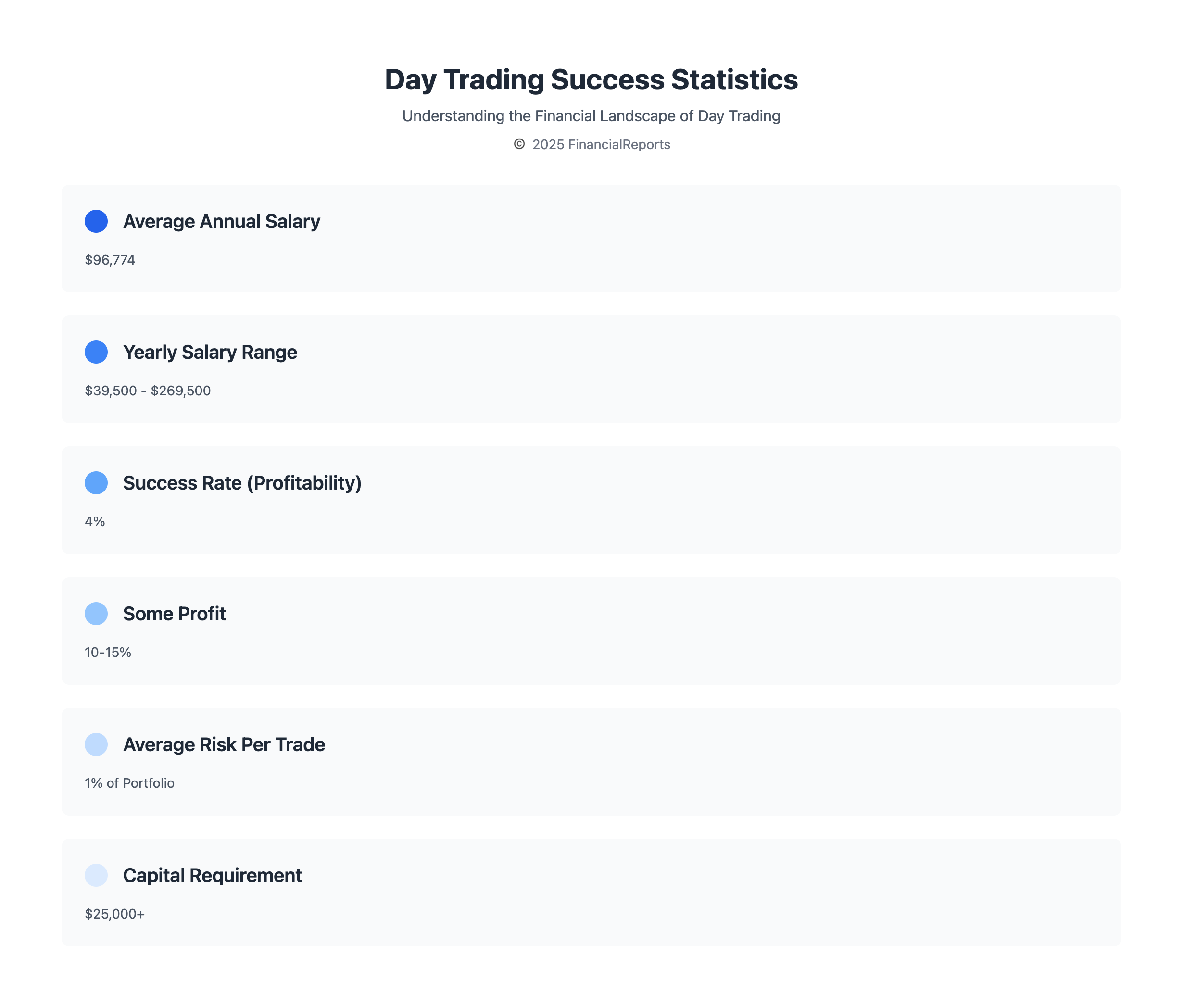 Day Trading Success Statistics

Understanding the Financial Landscape of Day Trading

© 2025 FinancialReports

Average Annual Salary

\$96,774

Yearly Salary Range

\$39,500 - \$269,500

Success Rate (Profitability)

4%

Some Profit

10-15%

Average Risk Per Trade

1% of Portfolio

Capital Requirement

\$25,000+