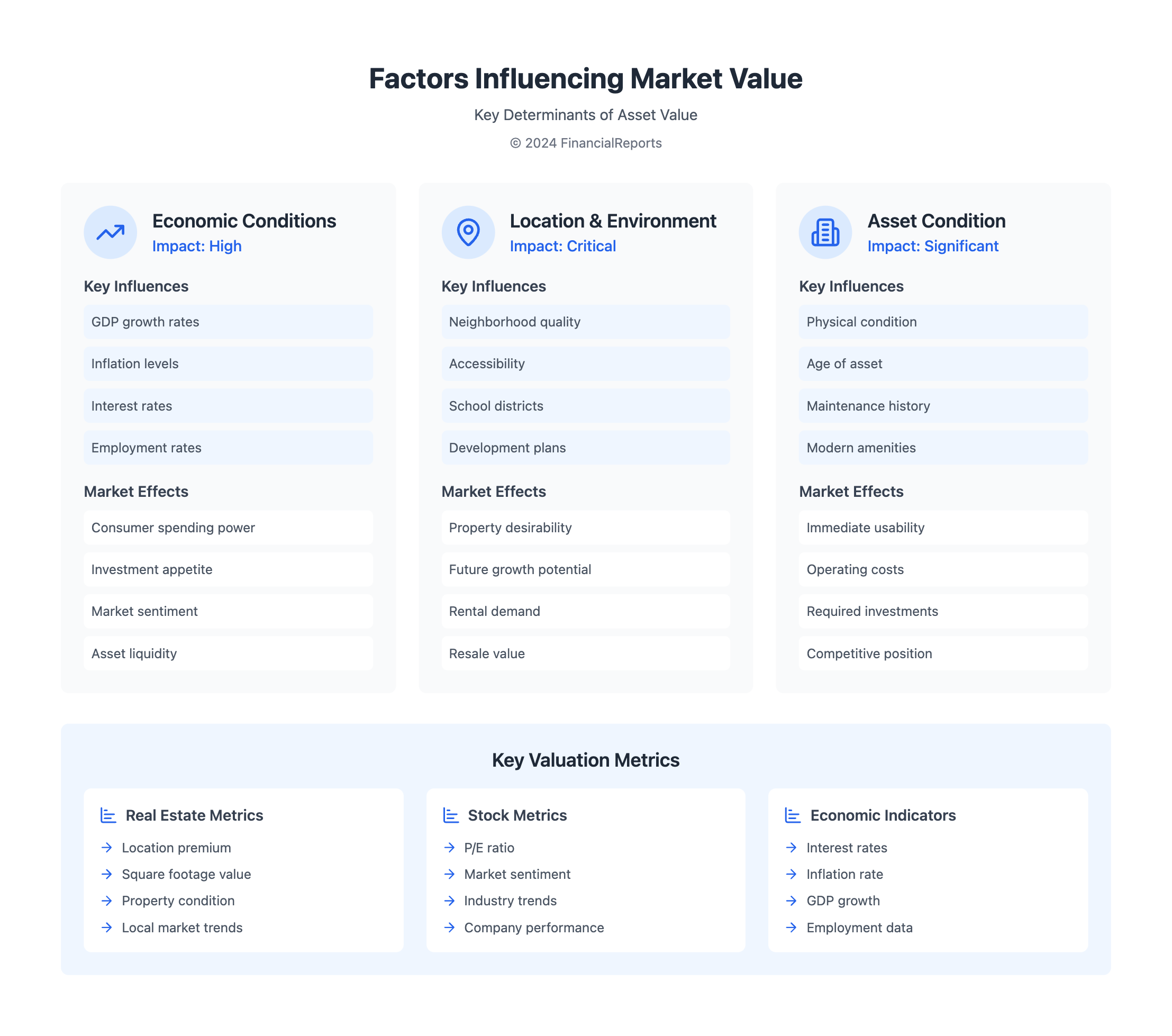 Factors Influencing Market Value

Key Determinants of Asset Value

© 2024 FinancialReports

Economic Conditions
Impact: High

Key Influences

GDP growth rates

Inflation levels

Interest rates

Employment rates

Market Effects

Consumer spending power

Investment appetite

Market sentiment

Asset liquidity

Location & Environment
Impact: Critical

Key Influences

Neighborhood quality

Accessibility

School districts

Development plans

Market Effects

Property desirability

Future growth potential

Rental demand

Resale value

Asset Condition
Impact: Significant

Key Influences

Physical condition

Age of asset

Maintenance history

Modern amenities

Market Effects

Immediate usability

Operating costs

Required investments

Competitive position

Key Valuation Metrics

Real Estate Metrics
→ Location premium
→ Square footage value
→ Property condition
→ Local market trends

Stock Metrics
→ P/E ratio
→ Market sentiment
→ Industry trends
→ Company performance

Economic Indicators
→ Interest rates
→ Inflation rate
→ GDP growth
→ Employment data